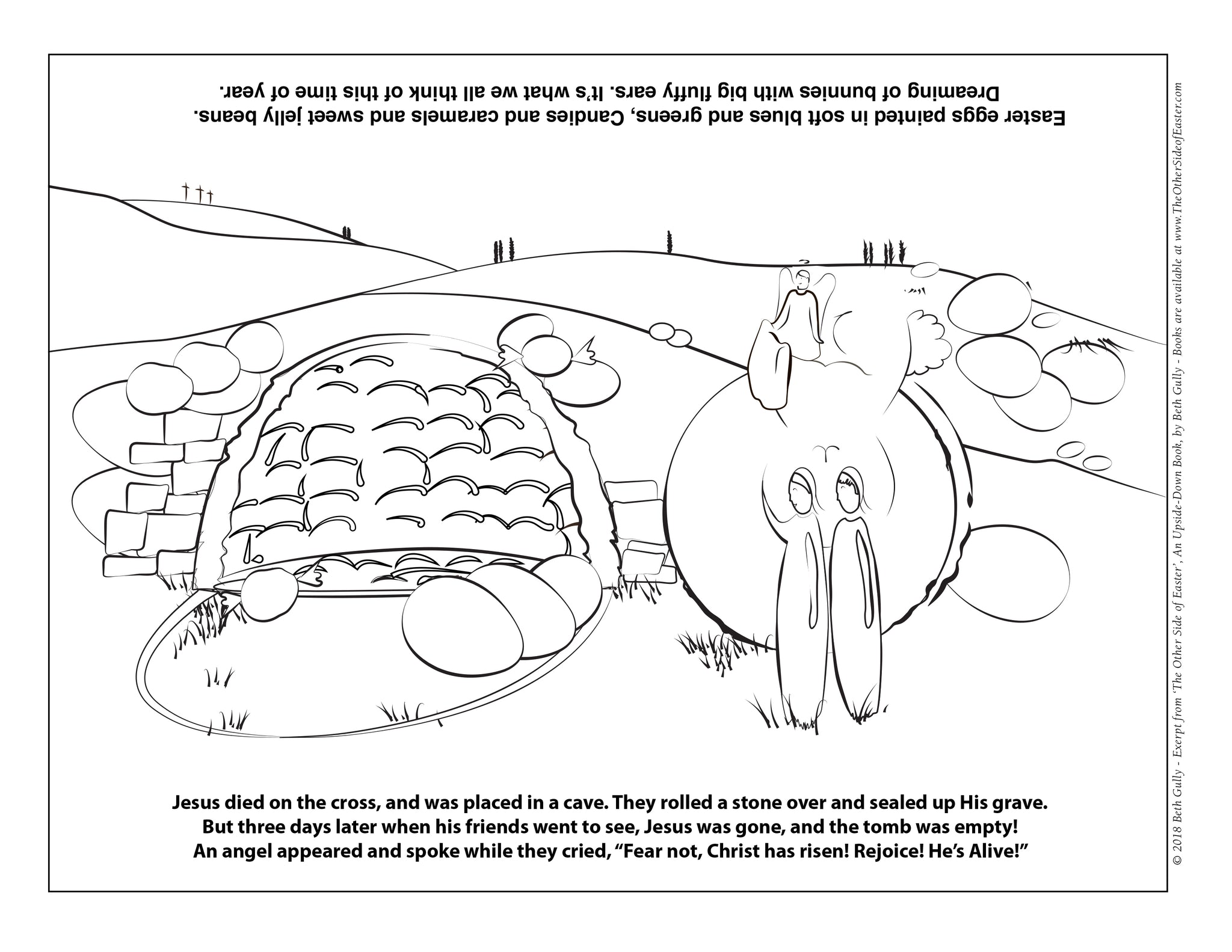 Easter eggs painted in soft blues and greens, Candies and caramels and sweet jelly beans. Dreaming of bunnies with big fluffy ears. It's what we all think of this time of year.

Jesus died on the cross, and was placed in a cave. They rolled a stone over and sealed up His grave. But three days later when his friends went to see, Jesus was gone, and the tomb was empty! An angel appeared and spoke while they cried, "Fear not, Christ has risen! Rejoice! He's Alive!"

© 2018 Beth Gully - Exerpt from 'The Other Side of Easter', An Upside-Down Book, by Beth Gully - Books are available at www.TheOtherSideofEaster.com